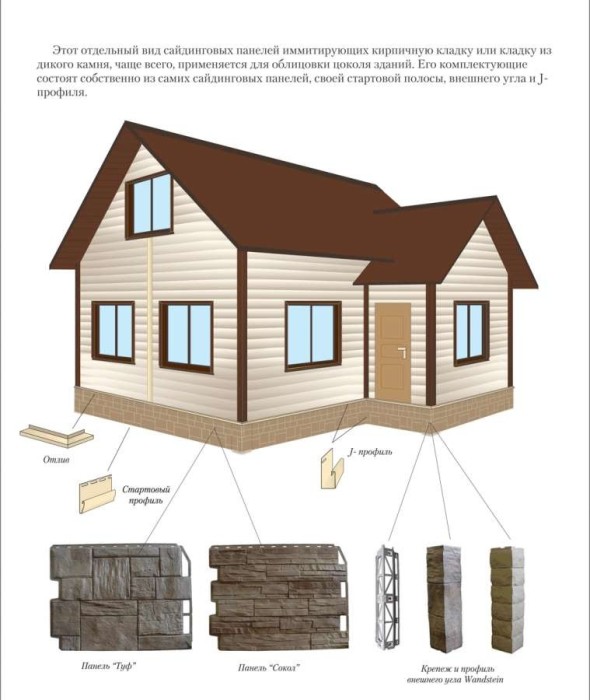 Этот отдельный вид сайдинговых панелей иммитирующих кирпичную кладку или кладку из дикого камня, чаще всего, применяется для облицовки цоколя зданий. Его комплектующие состоят собственно из самих сайдинговых панелей, своей стартовой полосы, внешнего угла и J-профиля.

Отлив

Стартовый профиль

J- профиль

Панель "Туф"

Панель "Сокол"

Крепеж и профиль внешнего угла Wandstein