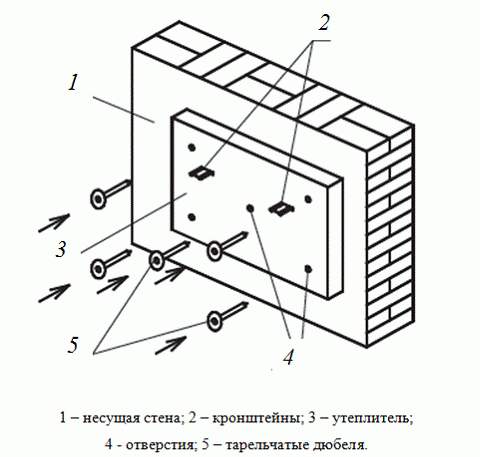 2

1

3

5

4

1 – несущая стена; 2 – кронштейны; 3 – утеплитель;

4 - отверстия; 5 – тарельчатые дюбеля.