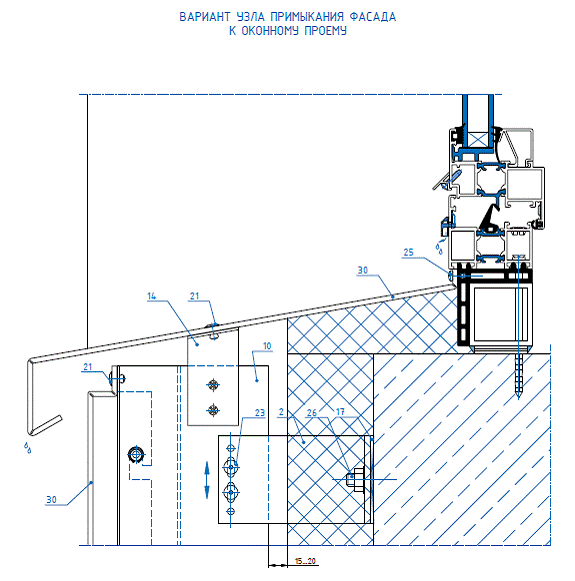 ВАРИАНТ УЗЛА ПРИМЫКАНИЯ ФАСАДА
К ОКОННОМУ ПРОЕМУ

25
30
14
21
10
21
23
2
26
17
30
15...20