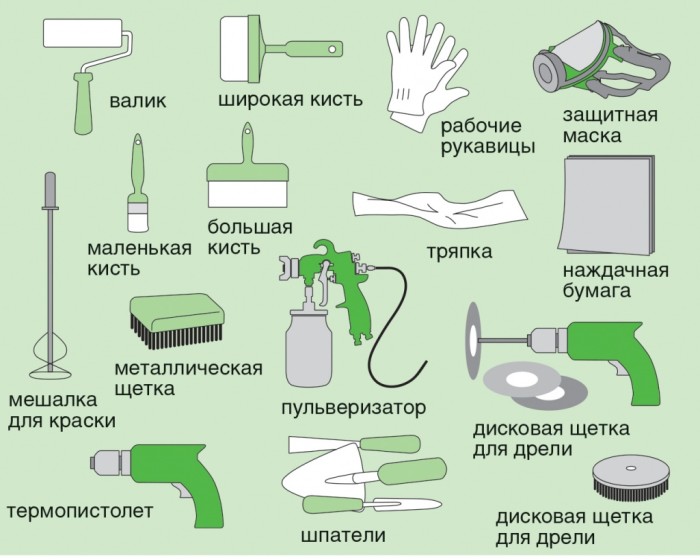 валик

широкая кисть

рабочие рукавицы

защитная маска

маленькая кисть

большая кисть

тряпка

наждачная бумага

мешалка для краски

металлическая щетка

пульверизатор

дисковая щетка для дрели

термопистолет

шпатели

дисковая щетка для дрели