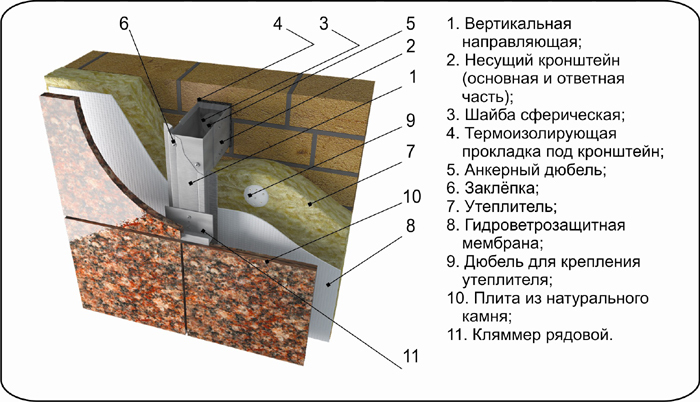 6 4 3 5 2 1 9 7 10 8 11

1. Вертикальная направляющая;
2. Несущий кронштейн (основная и ответная часть);
3. Шайба сферическая;
4. Термоизолирующая прокладка под кронштейн;
5. Анкерный дюбель;
6. Заклёпка;
7. Утеплитель;
8. Гидроветрозащитная мембрана;
9. Дюбель для крепления утеплителя;
10. Плита из натурального камня;
11. Кляммер рядовой.